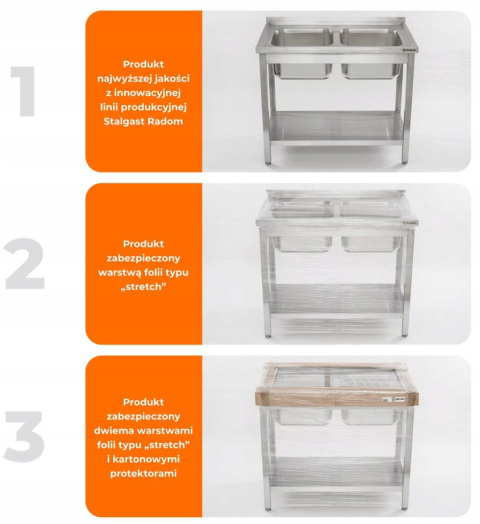 1

Produkt najwyższej jakości z innowacyjnej linii produkcyjnej Stalgast Radom

2

Produkt zabezpieczony warstwą folii typu „stretch”

3

Produkt zabezpieczony dwiema warstwami folii typu „stretch” i kartonowymi protektorami